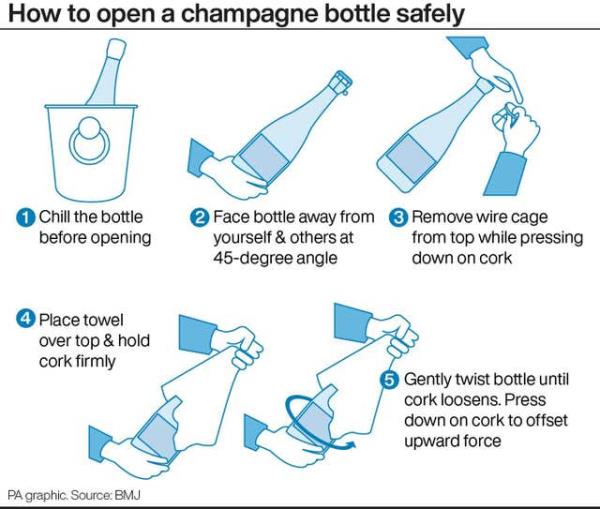 How to open a champagne bottle safely

1 Chill the bottle before opening

2 Face bottle away from yourself & others at 45-degree angle

3 Remove wire cage from top while pressing down on cork

4 Place towel over top & hold cork firmly

5 Gently twist bottle until cork loosens. Press down on cork to offset upward force

PA graphic. Source: BMJ